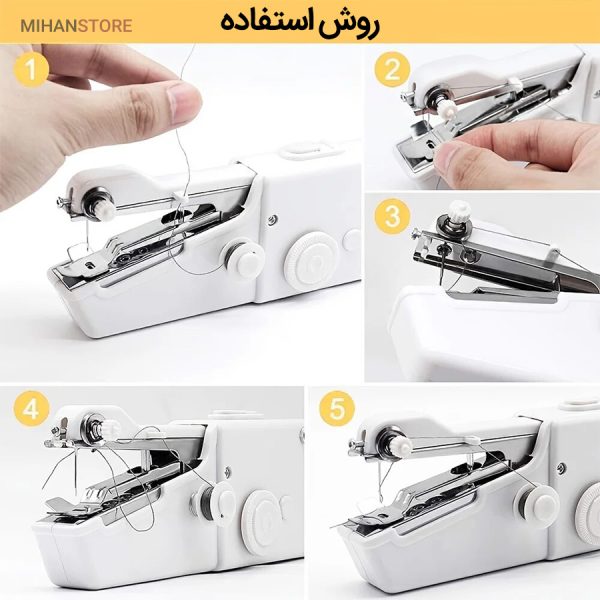 MIHANSTORE
روش استفاده

1
2
3
4
5